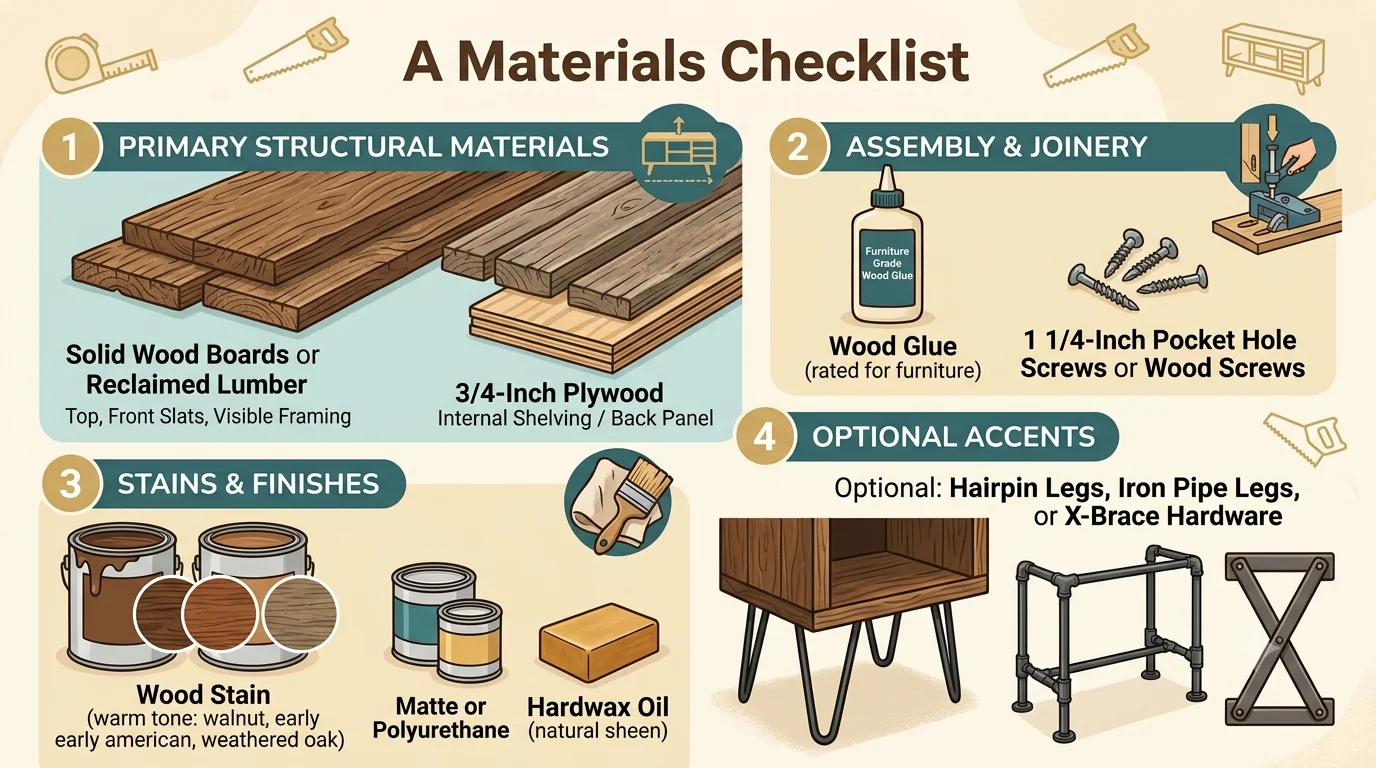 A Materials Checklist

1 PRIMARY STRUCTURAL MATERIALS

Solid Wood Boards or Reclaimed Lumber
Top, Front Slats, Visible Framing

3/4-Inch Plywood
Internal Shelving / Back Panel

2 ASSEMBLY & JOINERY

Furniture Grade Wood Glue

Wood Glue
(rated for furniture)

1 1/4-Inch Pocket Hole Screws or Wood Screws

3 STAINS & FINISHES

Wood Stain
(warm tone: walnut, early early american, weathered oak)

Matte or Polyurethane

Hardwax Oil
(natural sheen)

4 OPTIONAL ACCENTS

Optional: Hairpin Legs, Iron Pipe Legs, or X-Brace Hardware