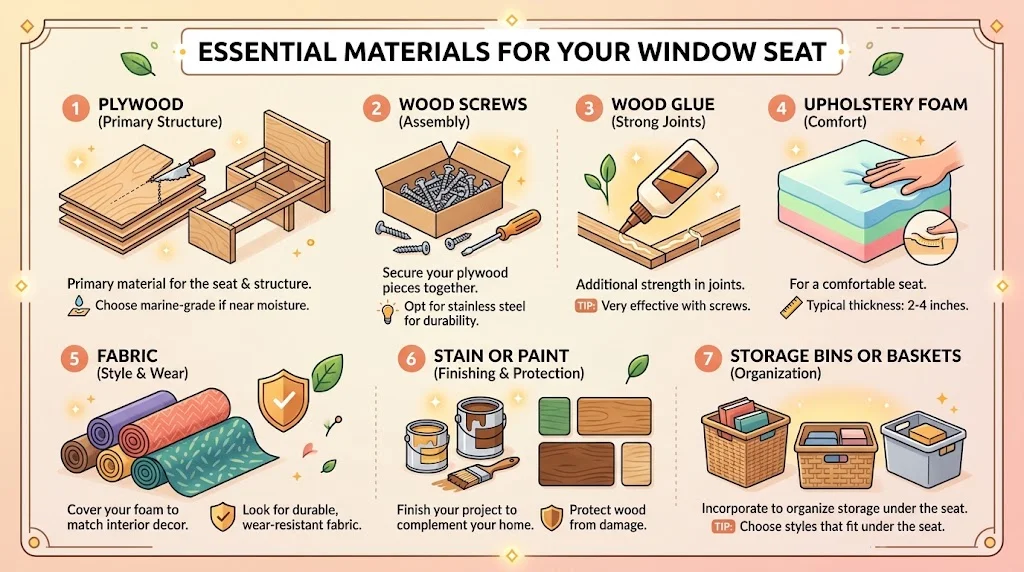 ESSENTIAL MATERIALS FOR YOUR WINDOW SEAT

1 PLYWOOD
(Primary Structure)

Primary material for the seat & structure.

Choose marine-grade if near moisture.

2 WOOD SCREWS
(Assembly)

Secure your plywood pieces together.

Opt for stainless steel for durability.

3 WOOD GLUE
(Strong Joints)

Additional strength in joints.

TIP: Very effective with screws.

4 UPHOLSTERY FOAM
(Comfort)

For a comfortable seat.

Typical thickness: 2-4 inches.

5 FABRIC
(Style & Wear)

Cover your foam to match interior decor.

Look for durable, wear-resistant fabric.

6 STAIN OR PAINT
(Finishing & Protection)

Finish your project to complement your home.

Protect wood from damage.

7 STORAGE BINS OR BASKETS
(Organization)

Incorporate to organize storage under the seat.

TIP: Choose styles that fit under the seat.