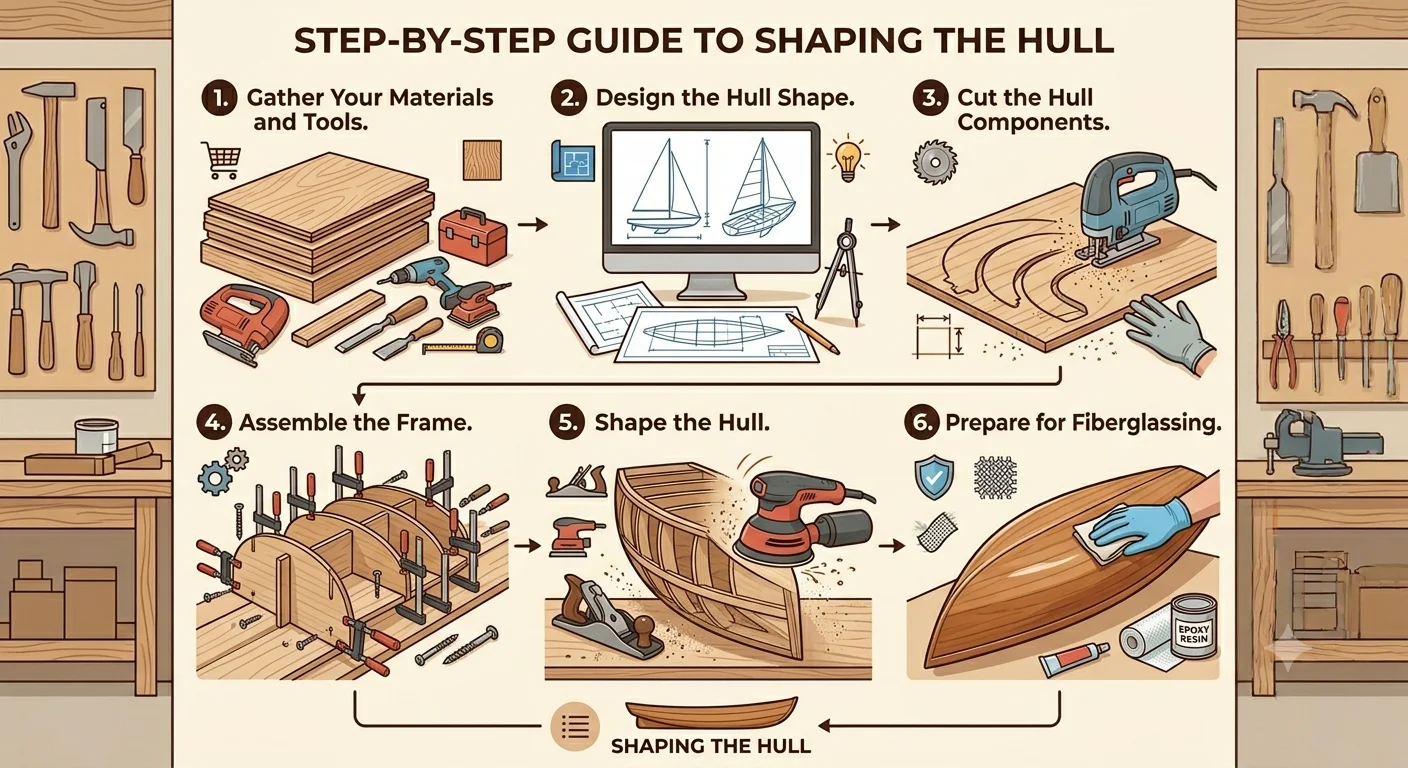 STEP-BY-STEP GUIDE TO SHAPING THE HULL

1. Gather Your Materials and Tools.

2. Design the Hull Shape.

3. Cut the Hull Components.

4. Assemble the Frame.

5. Shape the Hull.

6. Prepare for Fiberglassing.

EPOXY RESIN

SHAPING THE HULL